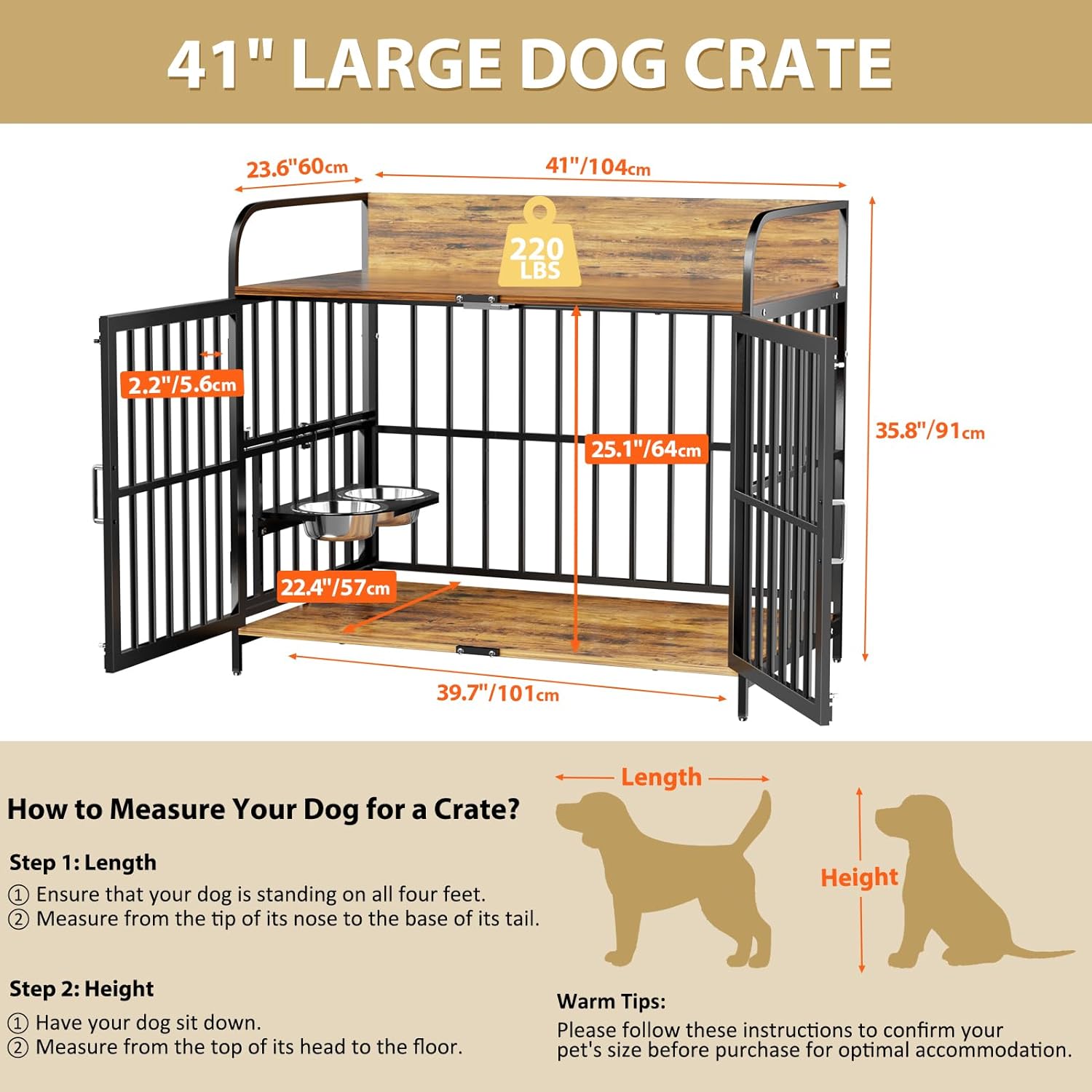 41" LARGE DOG CRATE

23.6"60cm

41"/104cm

220 LBS

2.2"/5.6cm

25.1"/64cm

35.8"/91cm

22.4"/57cm

39.7"/101cm

How to Measure Your Dog for a Crate?

Step 1: Length

① Ensure that your dog is standing on all four feet.
② Measure from the tip of its nose to the base of its tail.

Step 2: Height

① Have your dog sit down.
② Measure from the top of its head to the floor.

Length

Height

Warm Tips:
Please follow these instructions to confirm your pet's size before purchase for optimal accommodation.